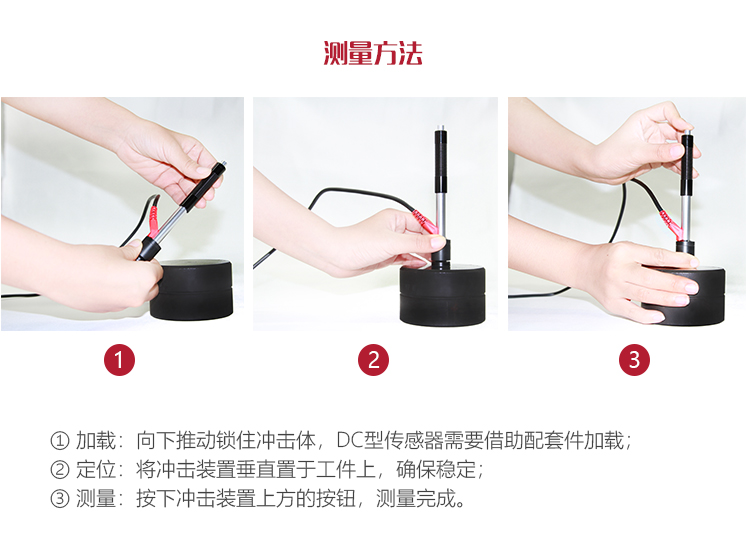 测量方法

1

2

3

① 加载：向下推动锁住冲击体，DC型传感器需要借助配套件加载；
② 定位：将冲击装置垂直置于工件上，确保稳定；
③ 测量：按下冲击装置上方的按钮，测量完成。